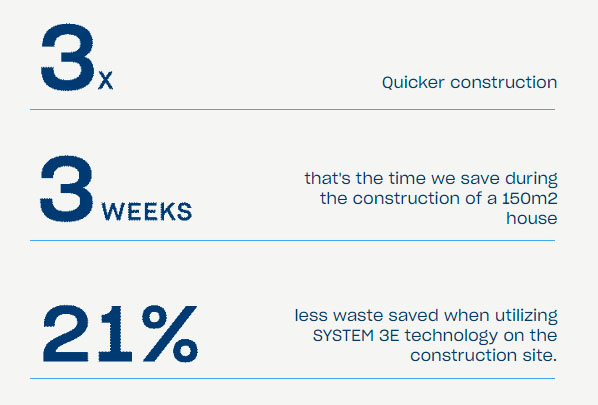 3x

Quicker construction

3 WEEKS

that's the time we save during the construction of a 150m2 house

21%

less waste saved when utilizing SYSTEM 3E technology on the construction site.